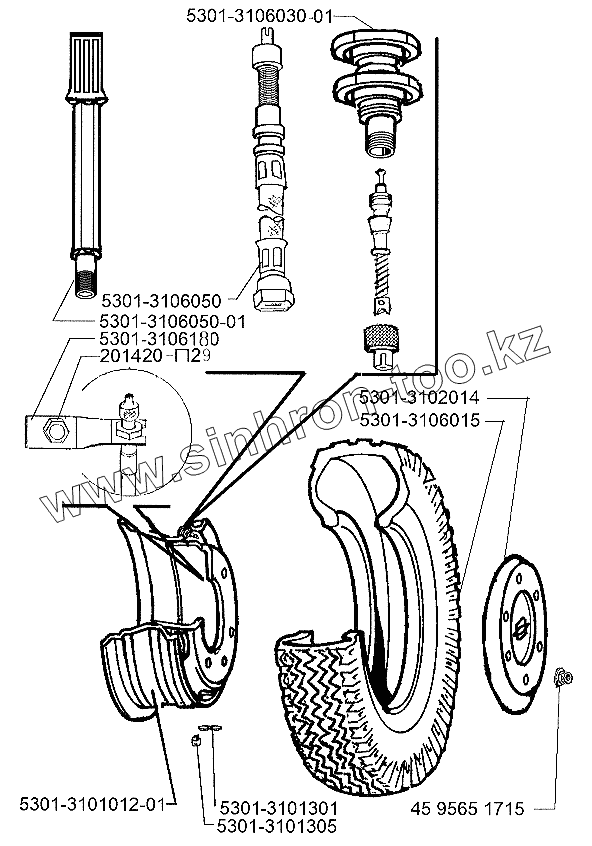 5301-3106030-01

5301-3106050
5301-3106050-01
5301-3106180
201420-П29

www.sinhron-too.kz

5301-3102014
5301-3106015

5301-3101012-01
5301-3101301
5301-3101305
45 9565 1715